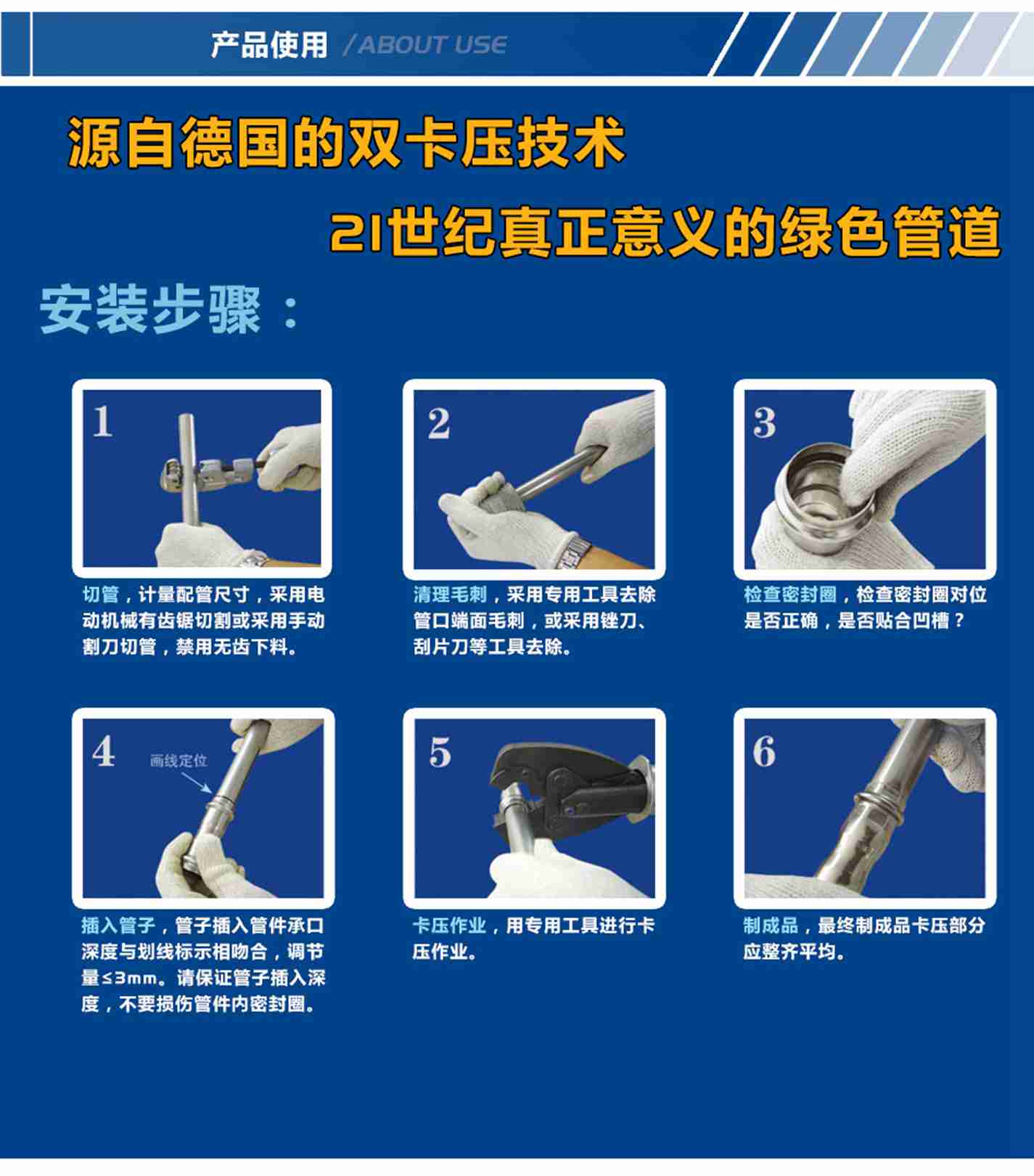 产品使用 /ABOUT USE

源自德国的双卡压技术

21世纪真正意义的绿色管道

安装步骤：

1

切管，计量配管尺寸，采用电动机械有齿锯切割或采用手动割刀切管，禁用无齿下料。

2

清理毛刺，采用专用工具去除管口端面毛刺，或采用锉刀、刮片刀等工具去除。

3

检查密封圈，检查密封圈对位是否正确，是否贴合凹槽？

4

画线定位

插入管子，管子插入管件承口深度与划线标示相吻合，调节量≤3mm。请保证管子插入深度，不要损伤管件内密封圈。

5

卡压作业，用专用工具进行卡压作业。

6

制成品，最终制成品卡压部分应整齐平均。