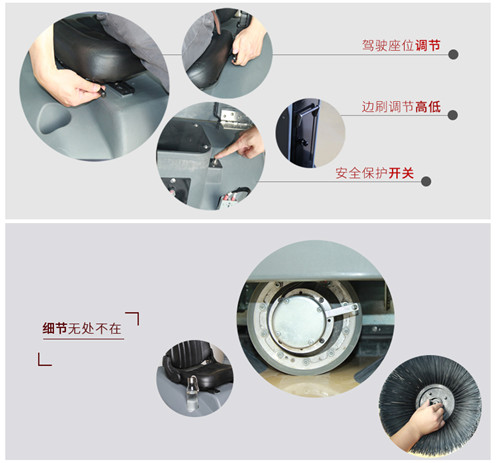 驾驶座位调节

边刷调节高低

安全保护开关

细节无处不在