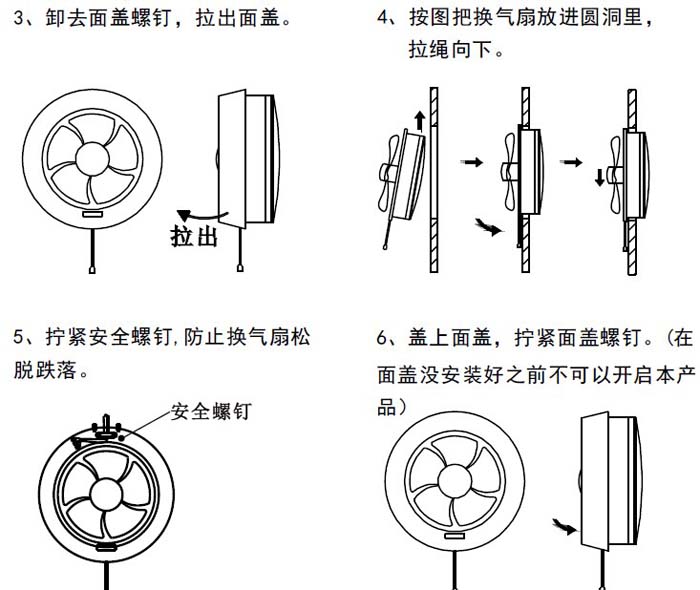 3、卸去面盖螺钉，拉出面盖。

拉出

4、按图把换气扇放进圆洞里，拉绳向下。

5、拧紧安全螺钉,防止换气扇松脱跌落。

安全螺钉

6、盖上面盖，拧紧面盖螺钉。(在面盖没安装好之前不可以开启本产品)