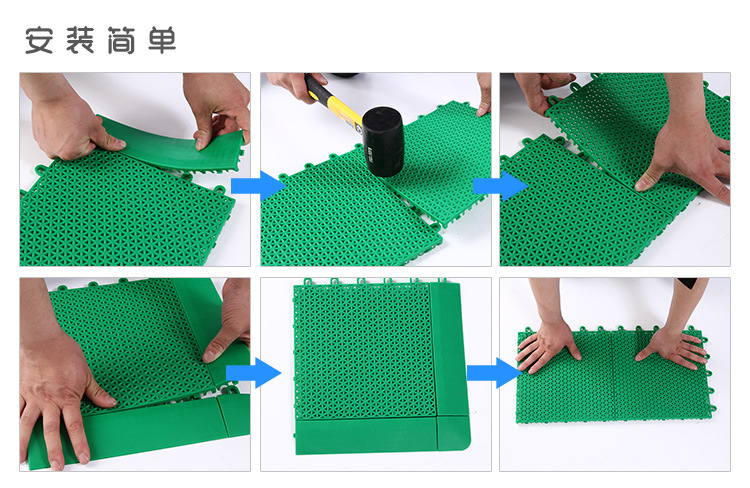 安装简单