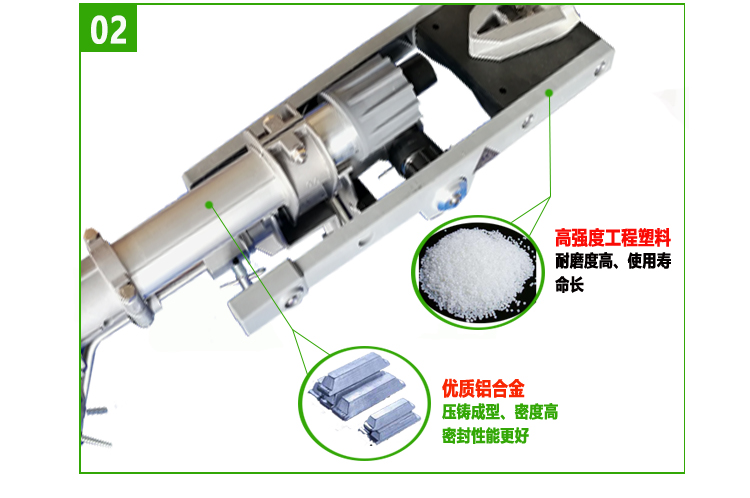 02

高强度工程塑料
耐磨度高、使用寿命长

优质铝合金
压铸成型、密度高
密封性能更好