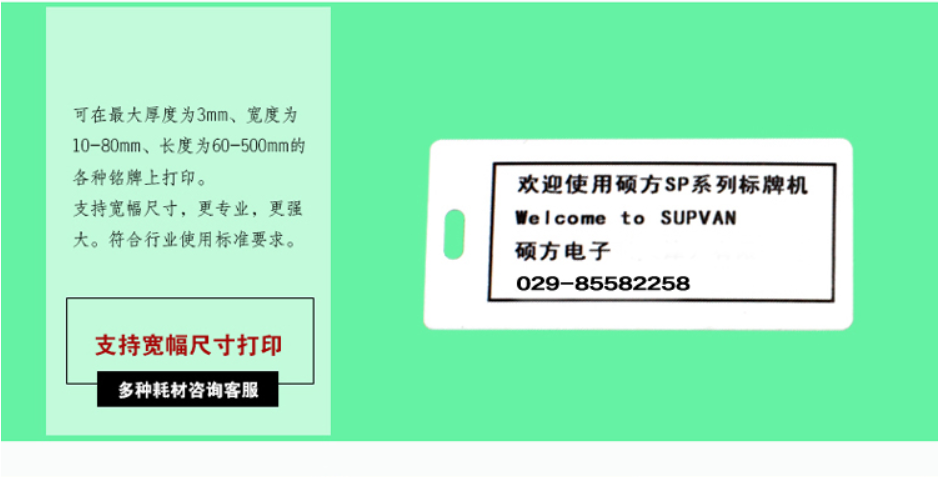 可在最大厚度为3mm、宽度为10-80mm、长度为60-500mm的各种铭牌上打印。
支持宽幅尺寸，更专业，更强大。符合行业使用标准要求。

支持宽幅尺寸打印

多种耗材咨询客服

欢迎使用硕方SP系列标牌机
Welcome to SUPVAN
硕方电子
029-85582258