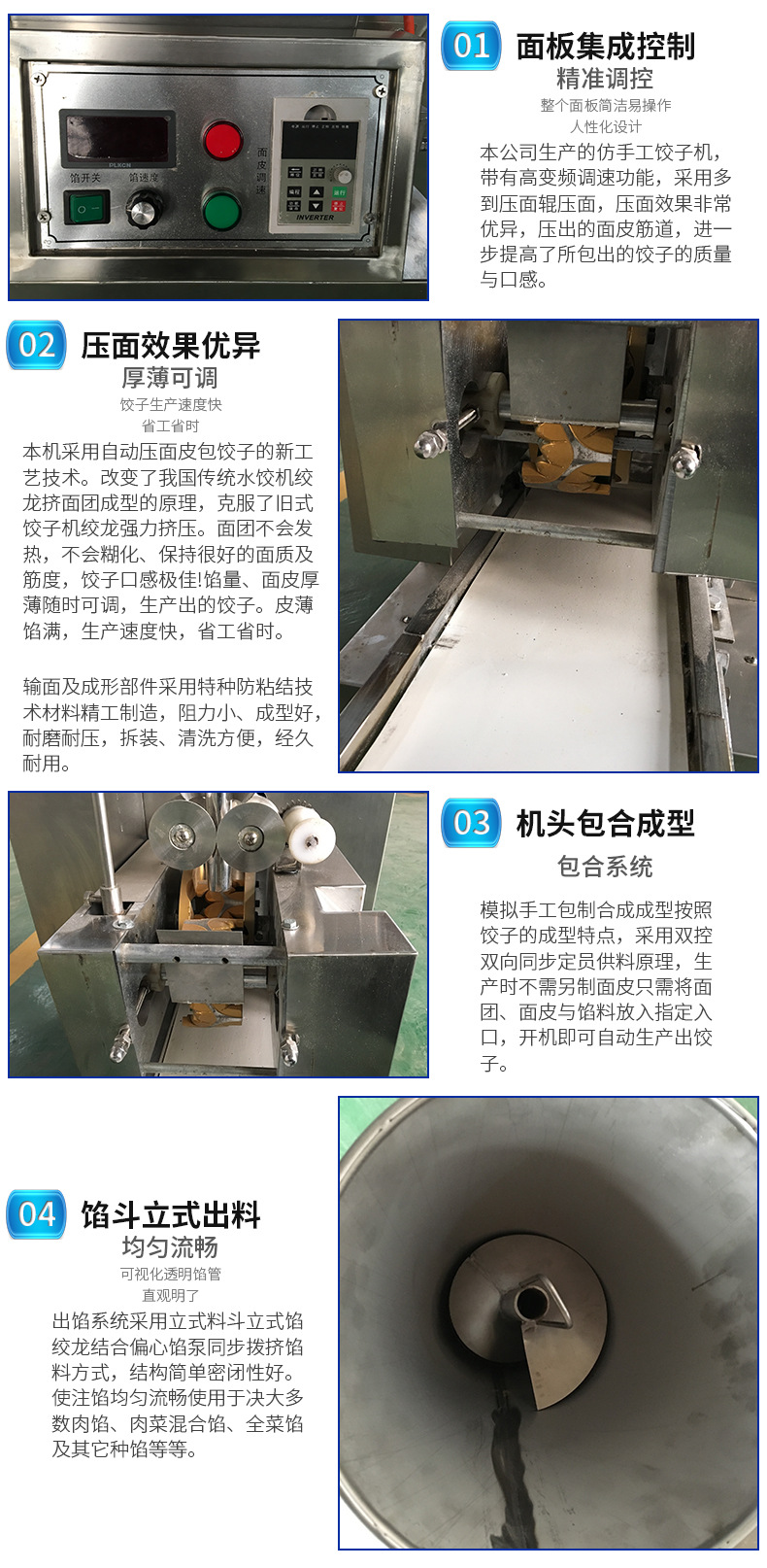 PLKCM
馅开关
馅速度
面皮调速
INVERTER

01 面板集成控制
精准调控
整个面板简洁易操作
人性化设计
本公司生产的仿手工饺子机，带有高变频调速功能，采用多到压面辊压面，压面效果非常优异，压出的面皮筋道，进一步提高了所包出的饺子的质量与口感。

02 压面效果优异
厚薄可调
饺子生产速度快
省工省时
本机采用自动压面皮包饺子的新工艺技术。改变了我国传统水饺机绞龙挤面团成型的原理，克服了旧式饺子机绞龙强力挤压。面团不会发热，不会糊化、保持很好的面质及筋度，饺子口感极佳!馅量、面皮厚薄随时可调，生产出的饺子。皮薄馅满，生产速度快，省工省时。

输面及成形部件采用特种防粘结技术材料精工制造，阻力小、成型好，耐磨耐压，拆装、清洗方便，经久耐用。

03 机头包合成型
包合系统
模拟手工包制合成成型按照饺子的成型特点，采用双控双向同步定员供料原理，生产时不需另制面皮只需将面团、面皮与馅料放入指定入口，开机即可自动生产出饺子。

04 馅斗立式出料
均匀流畅
可视化透明馅管
直观明了
出馅系统采用立式料斗立式馅绞龙结合偏心馅泵同步拨挤馅料方式，结构简单密闭性好。使注馅均匀流畅使用于决大多数肉馅、肉菜混合馅、全菜馅及其它种馅等等。