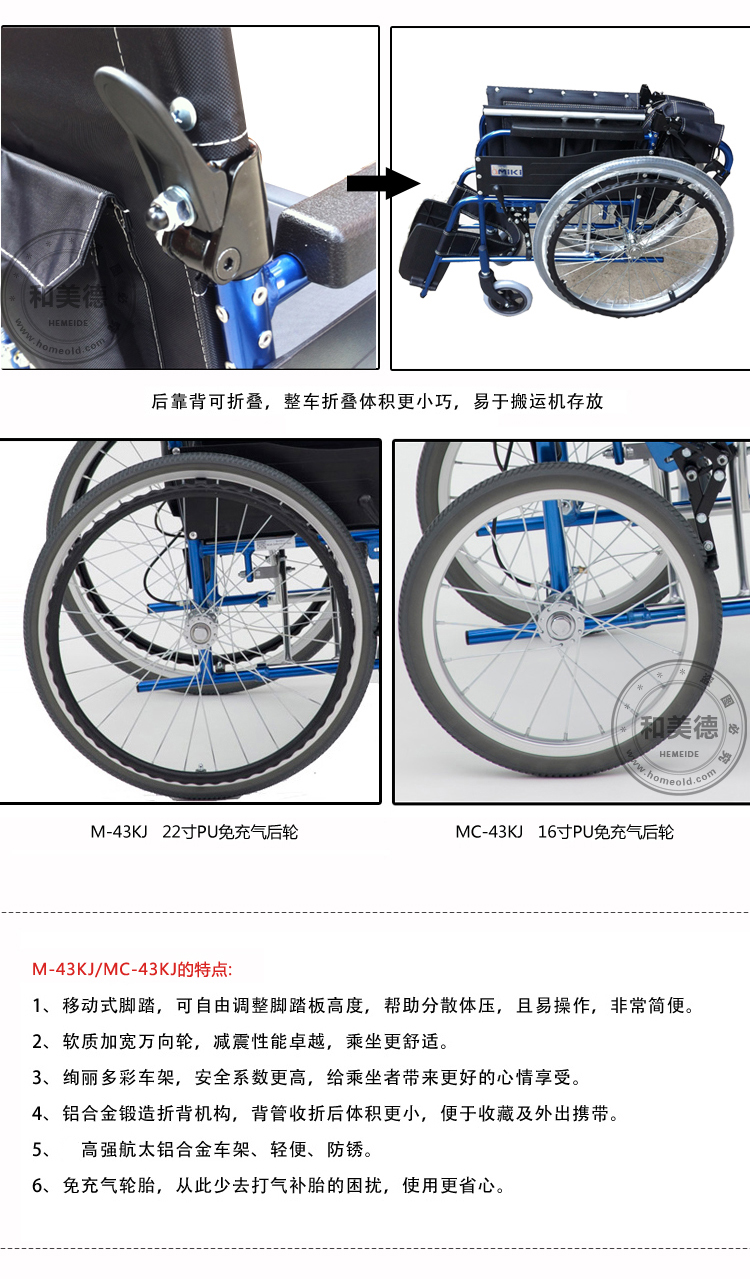 和美德
HEMEIDE
www.homeold.com

MIKI

后靠背可折叠，整车折叠体积更小巧，易于搬运机存放

和美德
HEMEIDE
www.homeold.com

M-43KJ 22寸PU免充气后轮

MC-43KJ 16寸PU免充气后轮

M-43KJ/MC-43KJ的特点:

1、移动式脚踏，可自由调整脚踏板高度，帮助分散体压，且易操作，非常简便。

2、软质加宽万向轮，减震性能卓越，乘坐更舒适。

3、绚丽多彩车架，安全系数更高，给乘坐者带来更好的心情享受。

4、铝合金锻造折背机构，背管收折后体积更小，便于收藏及外出携带。

5、 高强航太铝合金车架、轻便、防锈。

6、免充气轮胎，从此少去打气补胎的困扰，使用更省心。