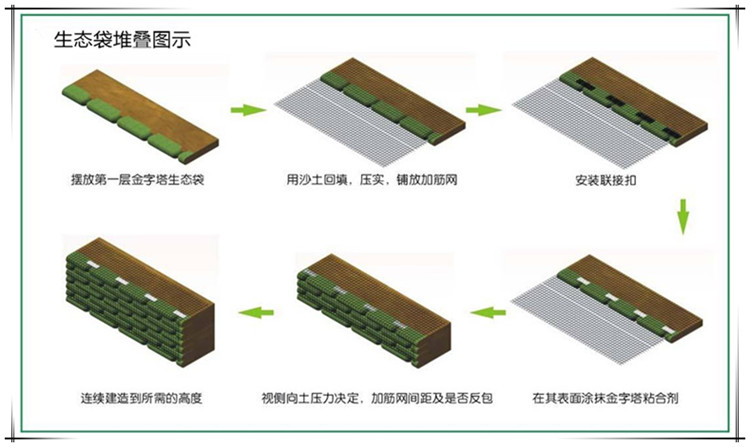 生态袋堆叠图示

摆放第一层金字塔生态袋

用沙土回填，压实，铺放加筋网

安装联接扣

在其表面涂抹金字塔粘合剂

视侧向土压力决定，加筋网间距及是否反包

连续建造到所需的高度