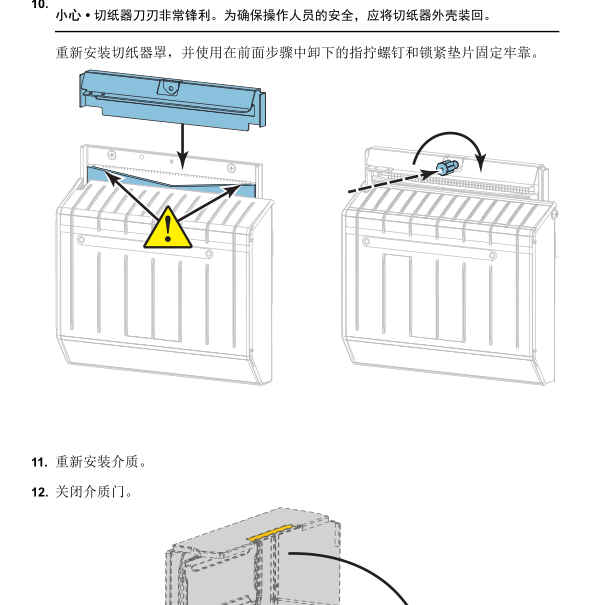 10. 小心 • 切纸器刀刃非常锋利。为确保操作人员的安全，应将切纸器外壳装回。

重新安装切纸器罩，并使用在前面步骤中卸下的指拧螺钉和锁紧垫片固定牢靠。

11. 重新安装介质。

12. 关闭介质门。