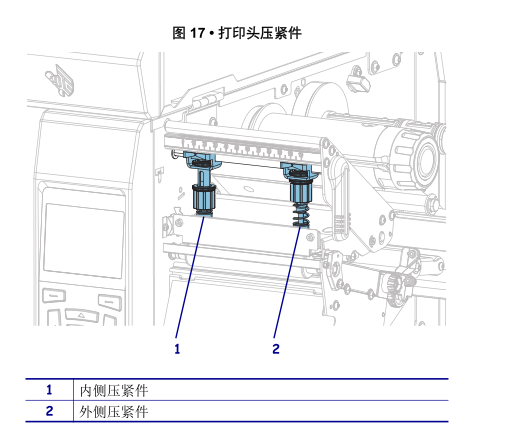 图 17 • 打印头压紧件

1

2

| 1 | 内侧压紧件 |
|---|---|
| 2 | 外侧压紧件 |