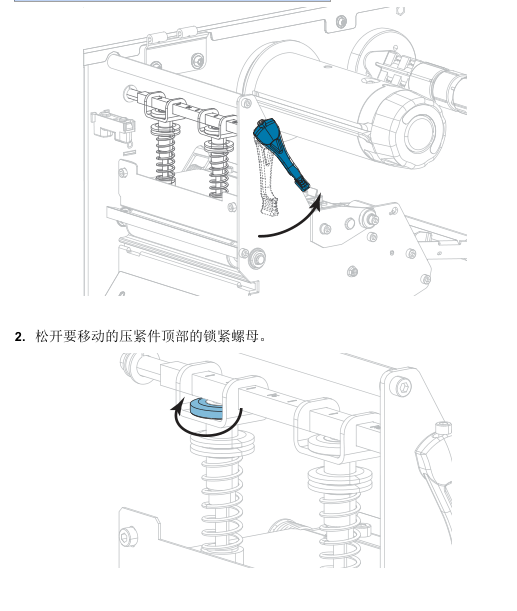 2. 松开要移动的压紧件顶部的锁紧螺母。