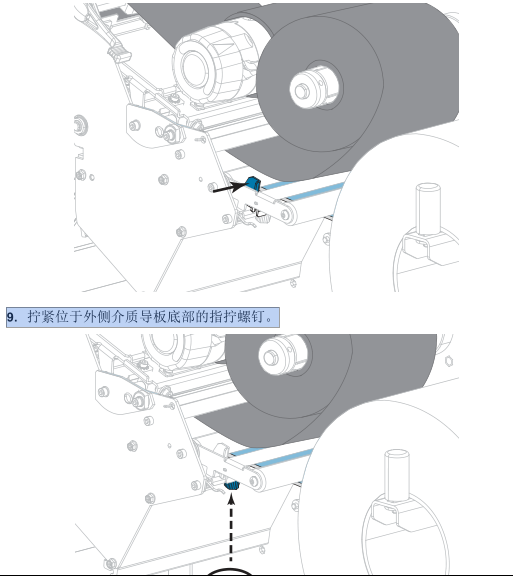 9. 拧紧位于外侧介质导板底部的指拧螺钉。