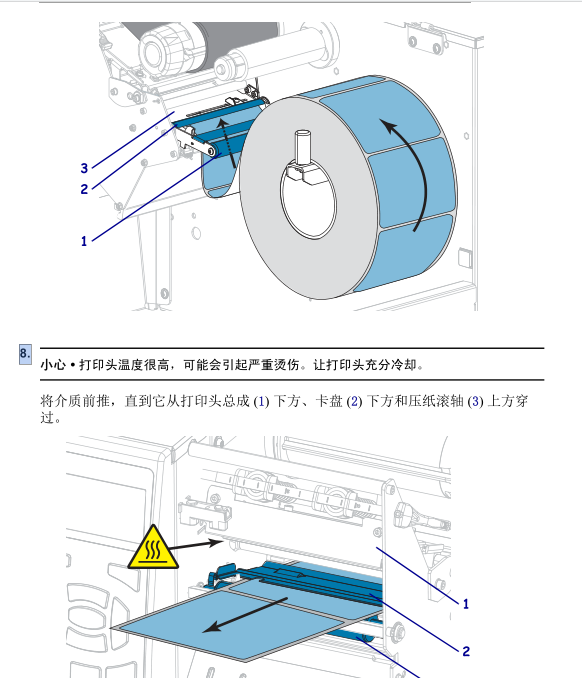 3

2

1

8.

小心 • 打印头温度很高，可能会引起严重烫伤。让打印头充分冷却。

将介质前推，直到它从打印头总成 (1) 下方、卡盘 (2) 下方和压纸滚轴 (3) 上方穿过。

1

2