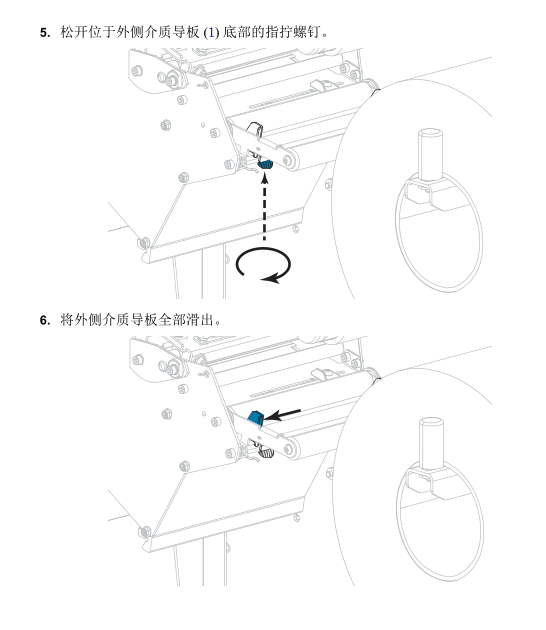 5. 松开位于外侧介质导板 (1) 底部的指拧螺钉。

6. 将外侧介质导板全部滑出。