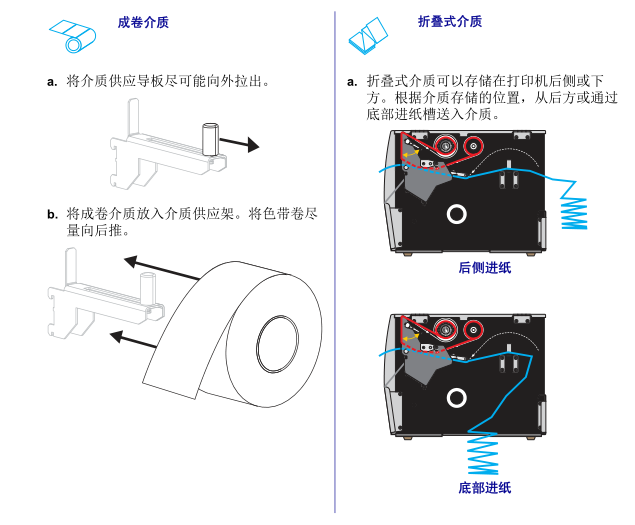 成卷介质

a. 将介质供应导板尽可能向外拉出。

b. 将成卷介质放入介质供应架。将色带卷尽量向后推。

折叠式介质

a. 折叠式介质可以存储在打印机后侧或下方。根据介质存储的位置，从后方或通过底部进纸槽送入介质。

后侧进纸

底部进纸