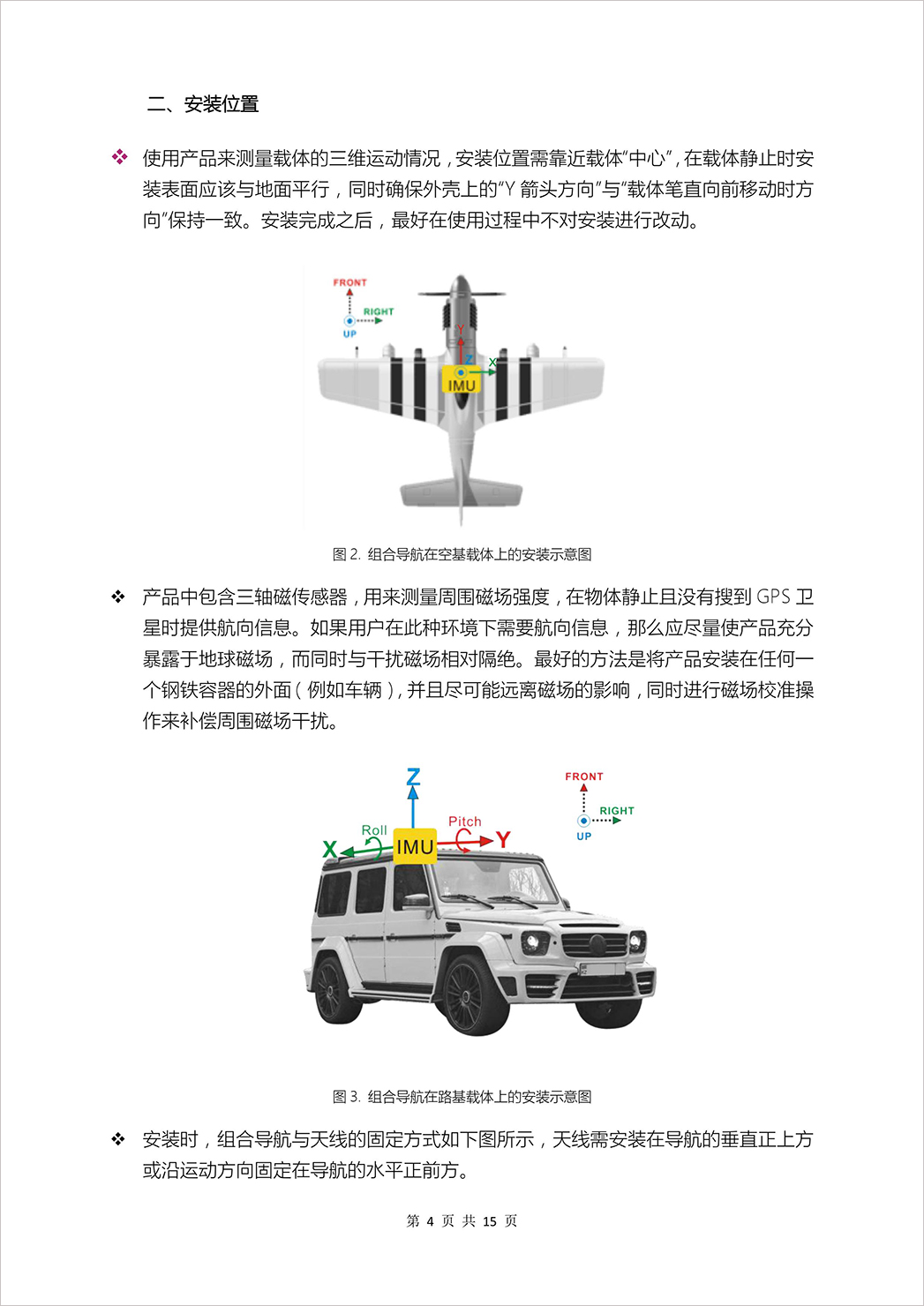 二、安装位置

❖ 使用产品来测量载体的三维运动情况，安装位置需靠近载体“中心”，在载体静止时安装表面应该与地面平行，同时确保外壳上的“Y 箭头方向”与“载体笔直向前移动时方向”保持一致。安装完成之后，最好在使用过程中不对安装进行改动。

FRONT
RIGHT
UP
Y
Z
X
IMU

图 2. 组合导航在空基载体上的安装示意图

❖ 产品中包含三轴磁传感器，用来测量周围磁场强度，在物体静止且没有搜到 GPS 卫星时提供航向信息。如果用户在此种环境下需要航向信息，那么应尽量使产品充分暴露于地球磁场，而同时与干扰磁场相对隔绝。最好的方法是将产品安装在任何一个钢铁容器的外面（例如车辆），并且尽可能远离磁场的影响，同时进行磁场校准操作来补偿周围磁场干扰。

Z
Roll
X
IMU
Pitch
Y
FRONT
RIGHT
UP

图 3. 组合导航在路基载体上的安装示意图

❖ 安装时，组合导航与天线的固定方式如下图所示，天线需安装在导航的垂直正上方或沿运动方向固定在导航的水平正前方。

第 4 页 共 15 页