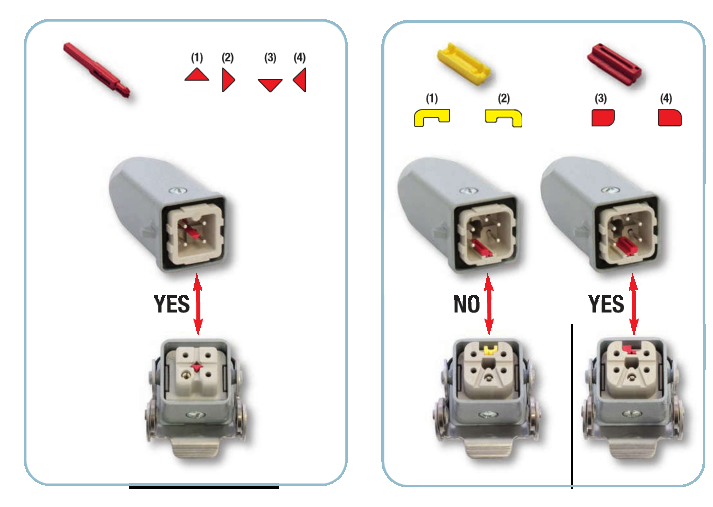 (1) (2) (3) (4)

YES

(1) (2) (3) (4)

NO

YES