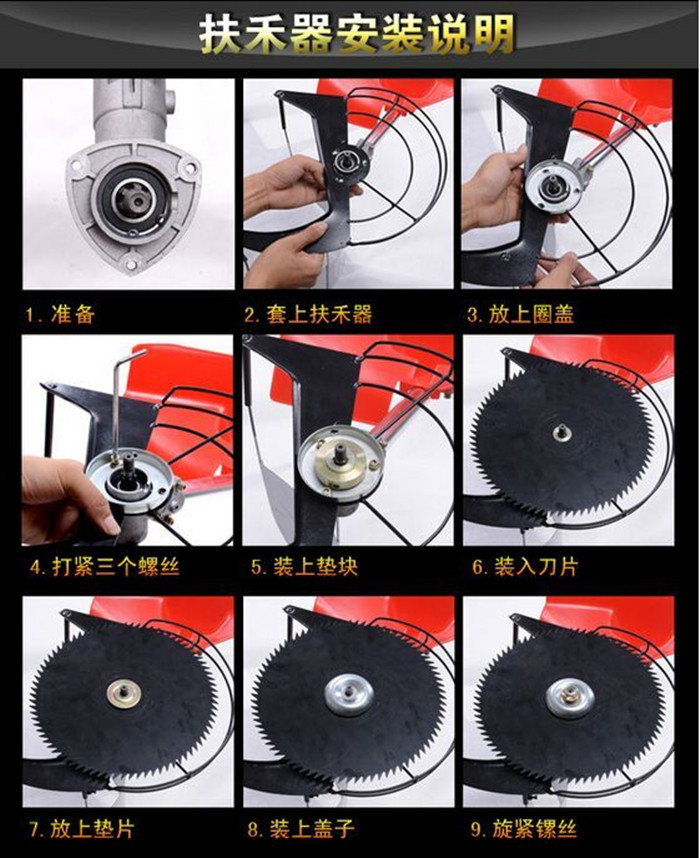 扶禾器安装说明

1. 准备

2. 套上扶禾器

3. 放上圈盖

4. 打紧三个螺丝

5. 装上垫块

6. 装入刀片

7. 放上垫片

8. 装上盖子

9. 旋紧镙丝