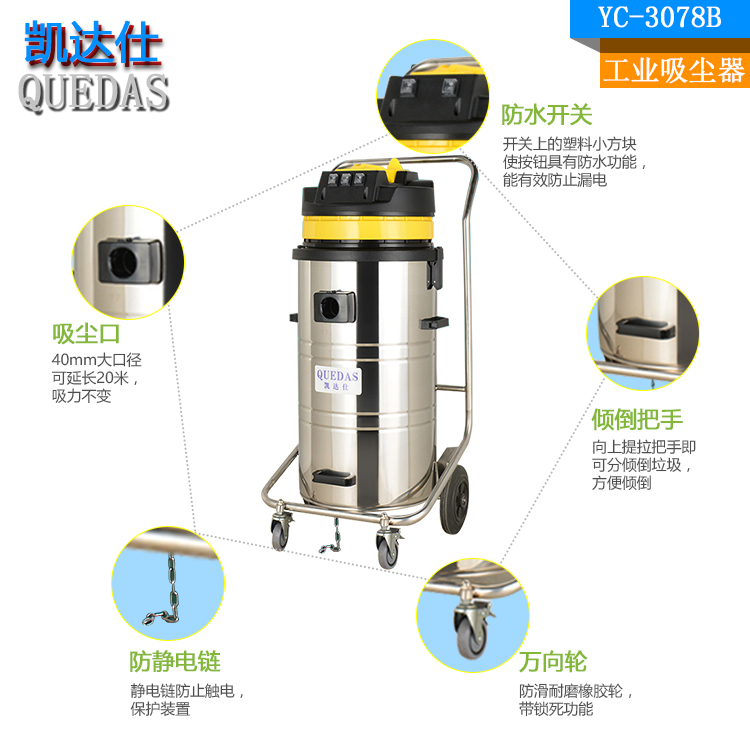 凯达仕
QUEDAS

YC-3078B

工业吸尘器

防水开关
开关上的塑料小方块使按钮具有防水功能，能有效防止漏电

吸尘口
40mm大口径可延长20米，吸力不变

QUEDAS
凯达仕

倾倒把手
向上提拉把手即可分倾倒垃圾，方便倾倒

防静电链
静电链防止触电，保护装置

万向轮
防滑耐磨橡胶轮，带锁死功能