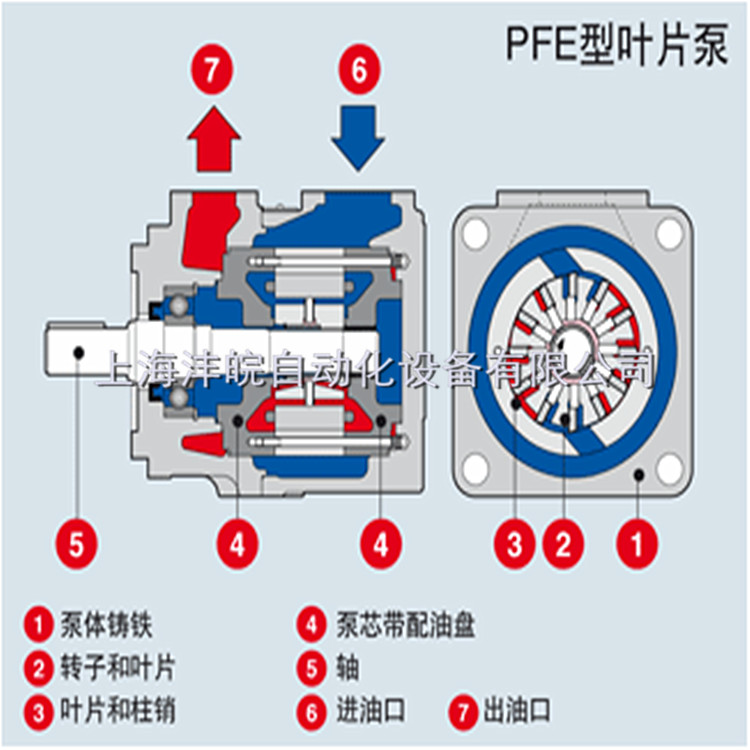 PFE型叶片泵

7

6

上海沣皖自动化设备有限公司

5

4

4

3

2

1

1 泵体铸铁
2 转子和叶片
3 叶片和柱销

4 泵芯带配油盘
5 轴
6 进油口 7 出油口