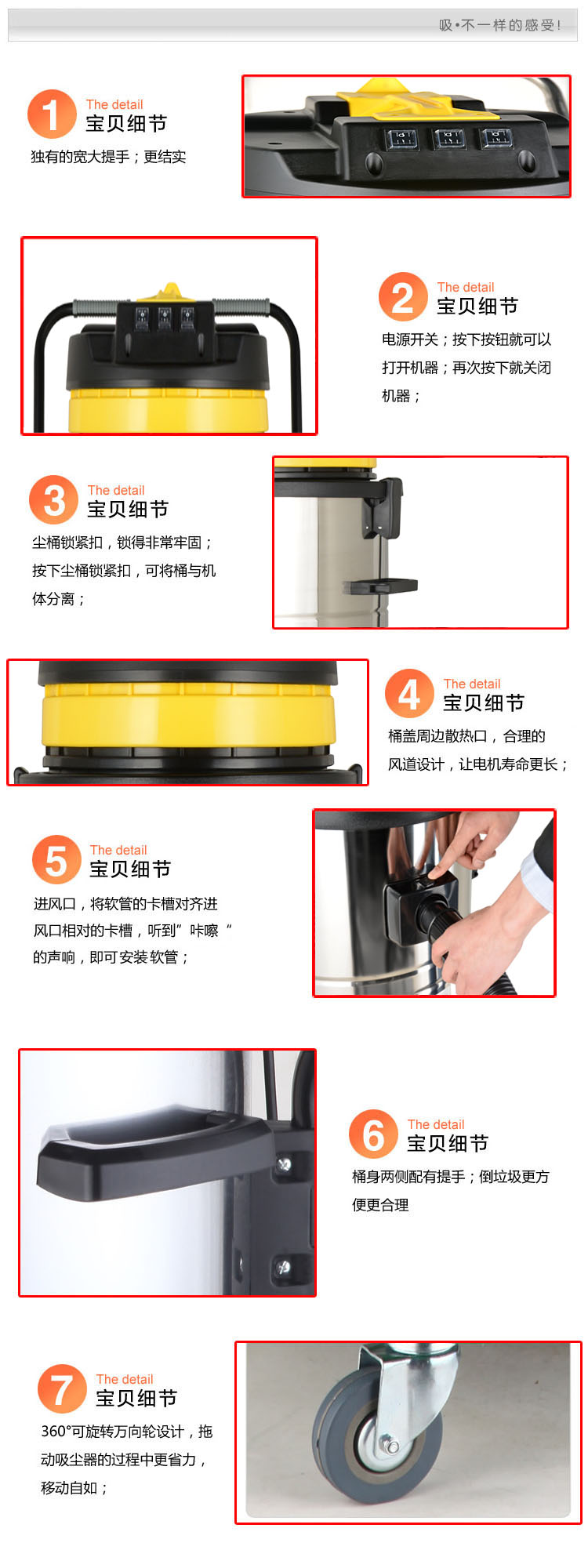 吸•不一样的感受!

1
The detail
宝贝细节
独有的宽大提手；更结实

2
The detail
宝贝细节
电源开关；按下按钮就可以打开机器；再次按下就关闭机器；

3
The detail
宝贝细节
尘桶锁紧扣，锁得非常牢固；按下尘桶锁紧扣，可将桶与机体分离；

4
The detail
宝贝细节
桶盖周边散热口，合理的风道设计，让电机寿命更长；

5
The detail
宝贝细节
进风口，将软管的卡槽对齐进风口相对的卡槽，听到”咔嚓“的声响，即可安装软管；

6
The detail
宝贝细节
桶身两侧配有提手；倒垃圾更方便更合理

7
The detail
宝贝细节
360°可旋转万向轮设计，拖动吸尘器的过程中更省力，移动自如；