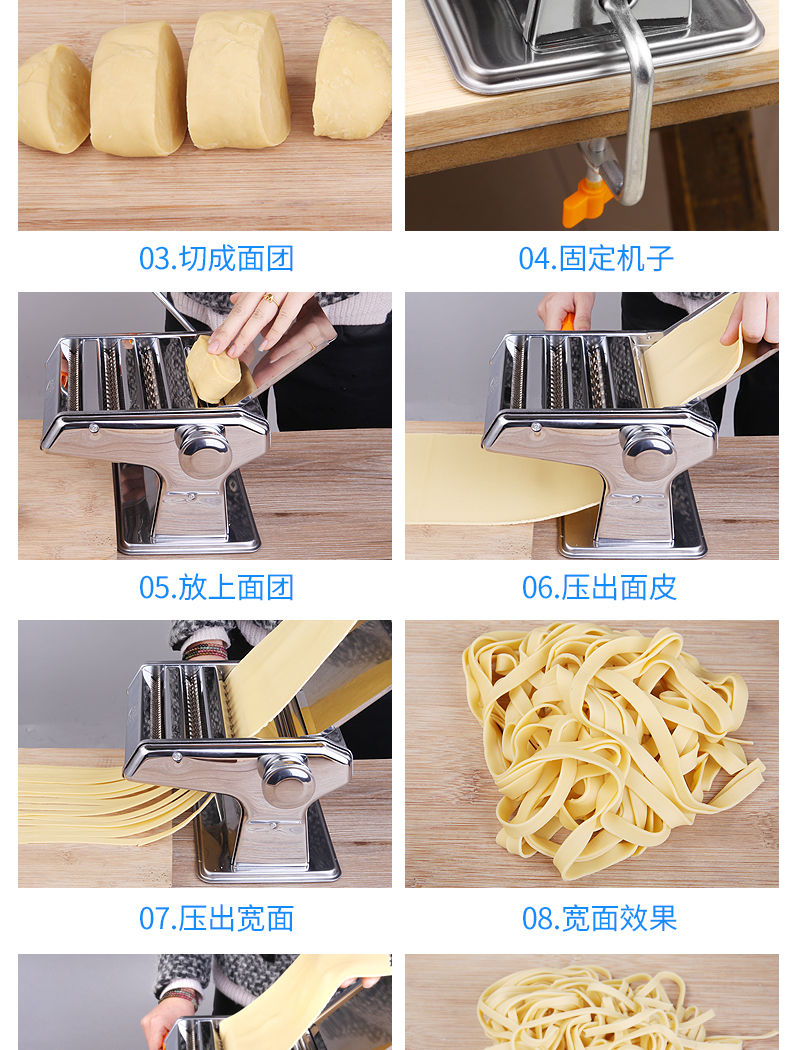 03.切成面团

04.固定机子

05.放上面团

06.压出面皮

07.压出宽面

08.宽面效果