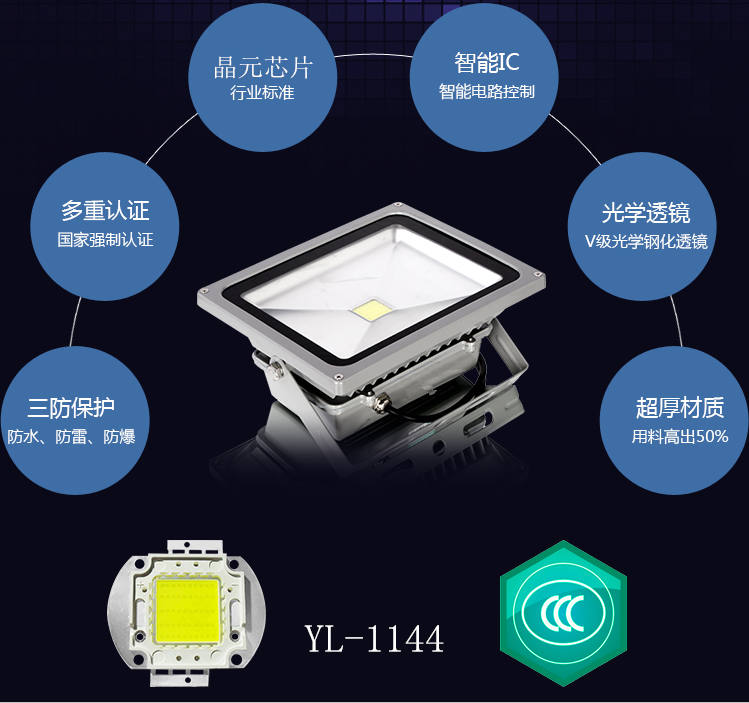 晶元芯片
行业标准

智能IC
智能电路控制

多重认证
国家强制认证

光学透镜
V级光学钢化透镜

三防保护
防水、防雷、防爆

超厚材质
用料高出50%

YL-1144

CCC