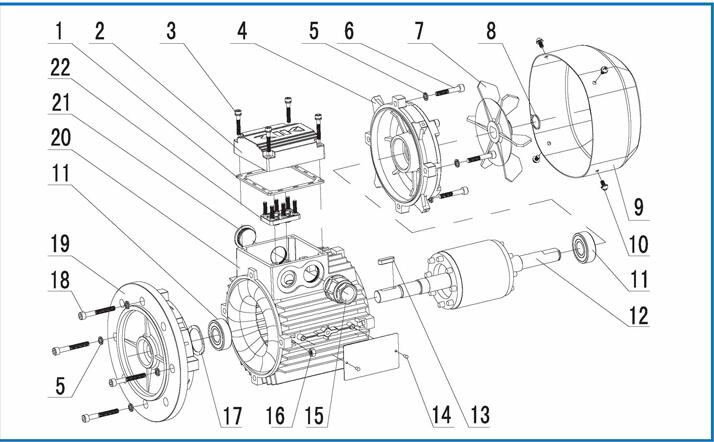 1 2 3 4 5 6 7 8
22
21
20
11
19
18
5
9
10
11
12
17 16 15 14 13