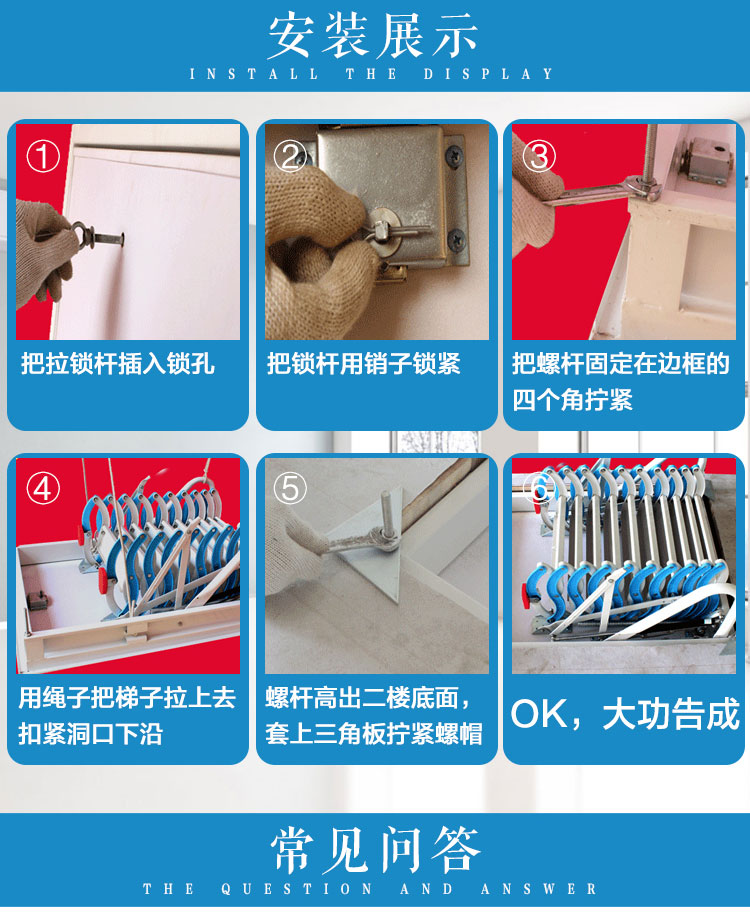 安装展示
INSTALL THE DISPLAY

①
把拉锁杆插入锁孔

②
把锁杆用销子锁紧

③
把螺杆固定在边框的四个角拧紧

④
用绳子把梯子拉上去扣紧洞口下沿

⑤
螺杆高出二楼底面，套上三角板拧紧螺帽

⑥
OK，大功告成

常见问答
THE QUESTION AND ANSWER