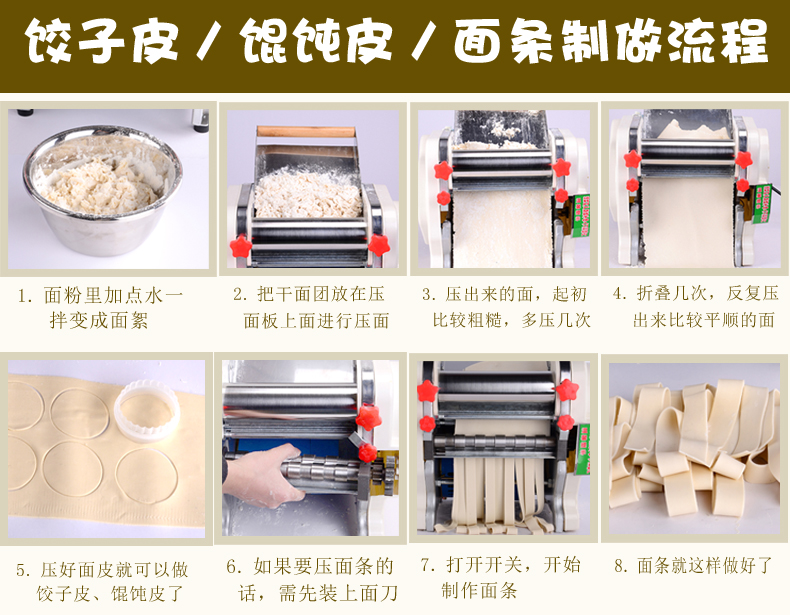 饺子皮 / 馄饨皮 / 面条制做流程

1. 面粉里加点水一拌变成面絮

2. 把干面团放在压面板上面进行压面

3. 压出来的面，起初比较粗糙，多压几次

4. 折叠几次，反复压出来比较平顺的面

5. 压好面皮就可以做饺子皮、馄饨皮了

6. 如果要压面条的话，需先装上面刀

7. 打开开关，开始制作面条

8. 面条就这样做好了