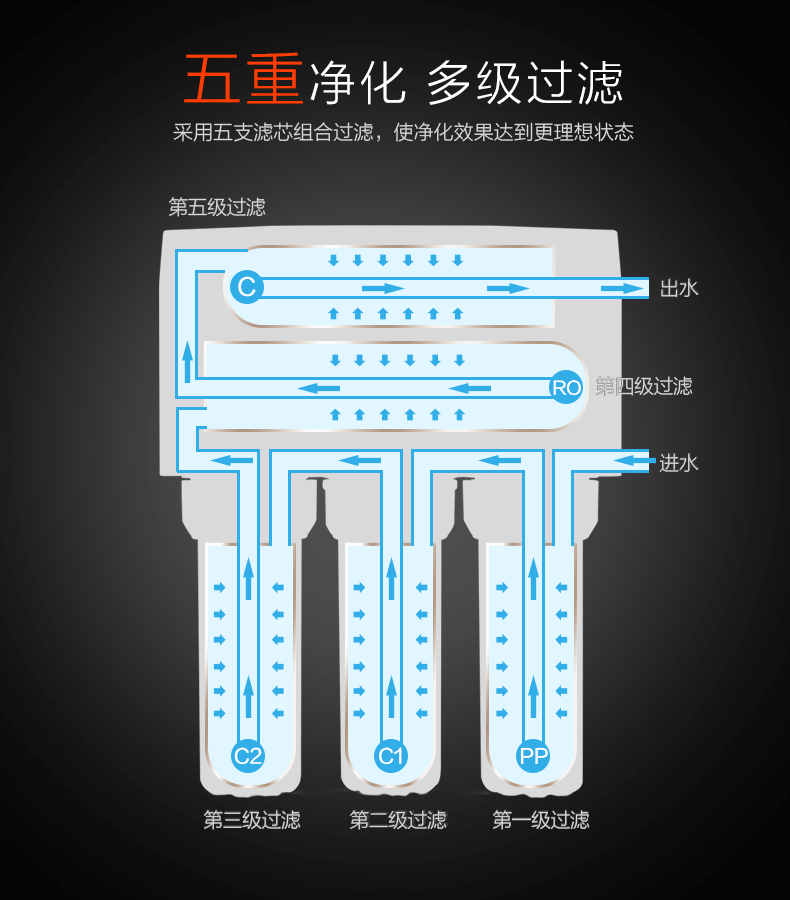 五重净化 多级过滤

采用五支滤芯组合过滤，使净化效果达到更理想状态

第五级过滤

C

出水

RO

第四级过滤

进水

C2

C1

PP

第三级过滤

第二级过滤

第一级过滤