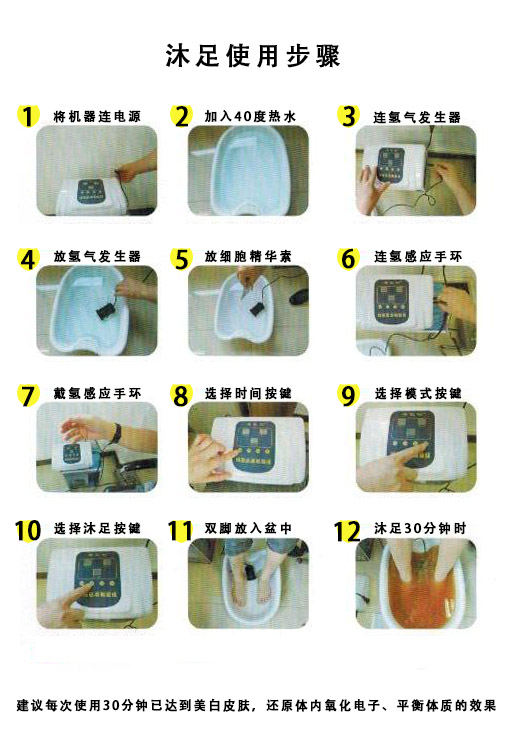 沐足使用步骤

1 将机器连电源

2 加入40度热水

3 连氢气发生器

4 放氢气发生器

5 放细胞精华素

6 连氢感应手环

7 戴氢感应手环

8 选择时间按键

9 选择模式按键

10 选择沐足按键

11 双脚放入盆中

12 沐足30分钟时

建议每次使用30分钟已达到美白皮肤，还原体内氧化电子、平衡体质的效果