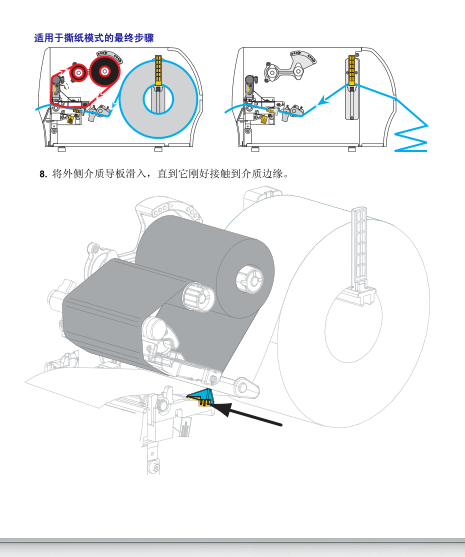 适用于撕纸模式的最终步骤

8. 将外侧介质导板滑入，直到它刚好接触到介质边缘。