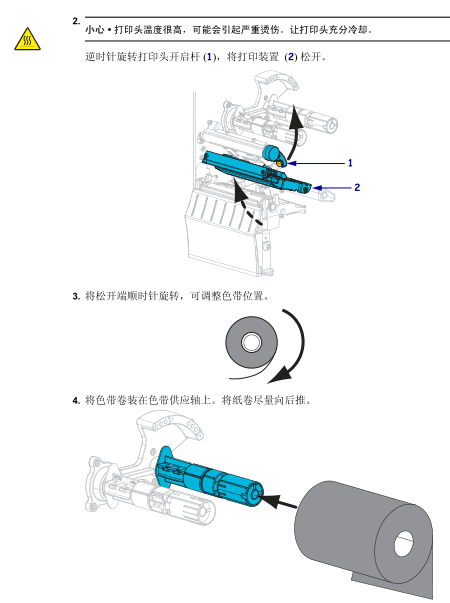 2. 小心 • 打印头温度很高，可能会引起严重烫伤。让打印头充分冷却。

逆时针旋转打印头开启杆 (1)，将打印装置 (2) 松开。

1

2

3. 将松开端顺时针旋转，可调整色带位置。

4. 将色带卷装在色带供应轴上。将纸卷尽量向后推。