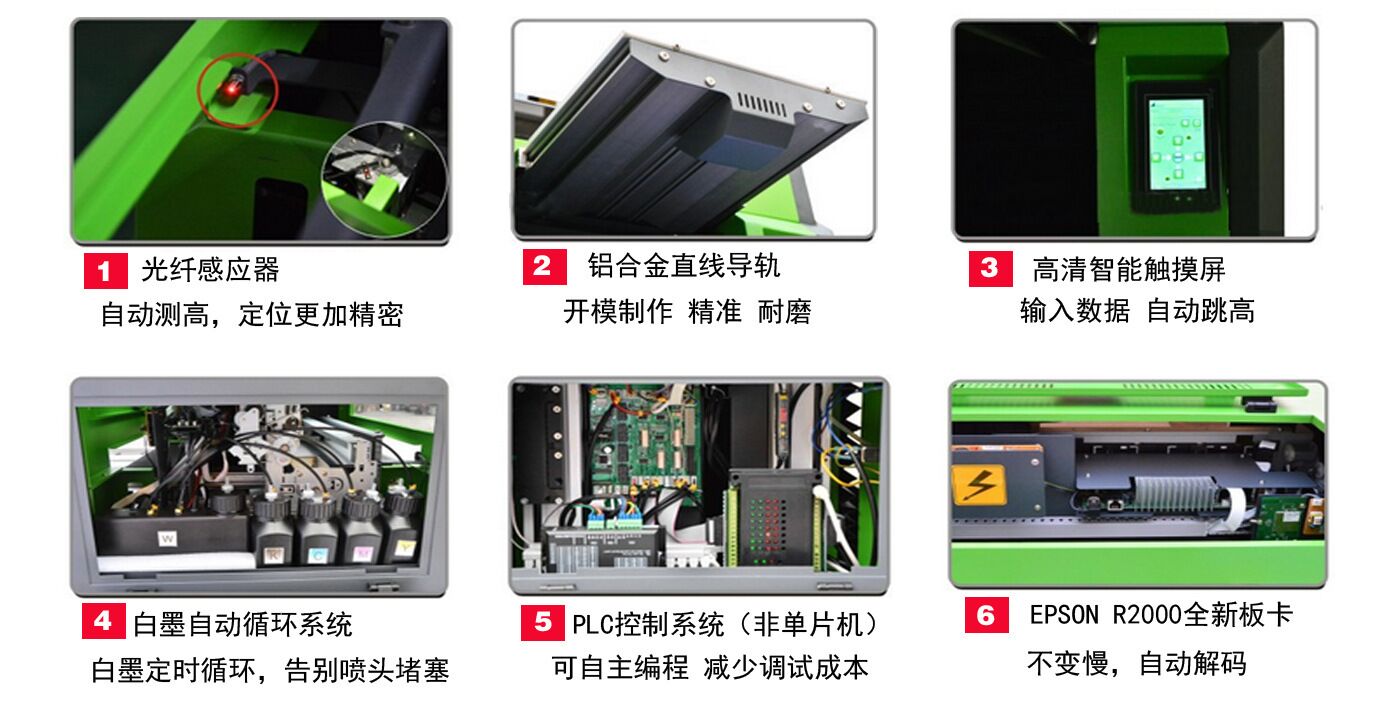 1 光纤感应器
自动测高，定位更加精密

2 铝合金直线导轨
开模制作 精准 耐磨

3 高清智能触摸屏
输入数据 自动跳高

W K C M Y

4 白墨自动循环系统
白墨定时循环，告别喷头堵塞

5 PLC控制系统（非单片机）
可自主编程 减少调试成本

6 EPSON R2000全新板卡
不变慢，自动解码