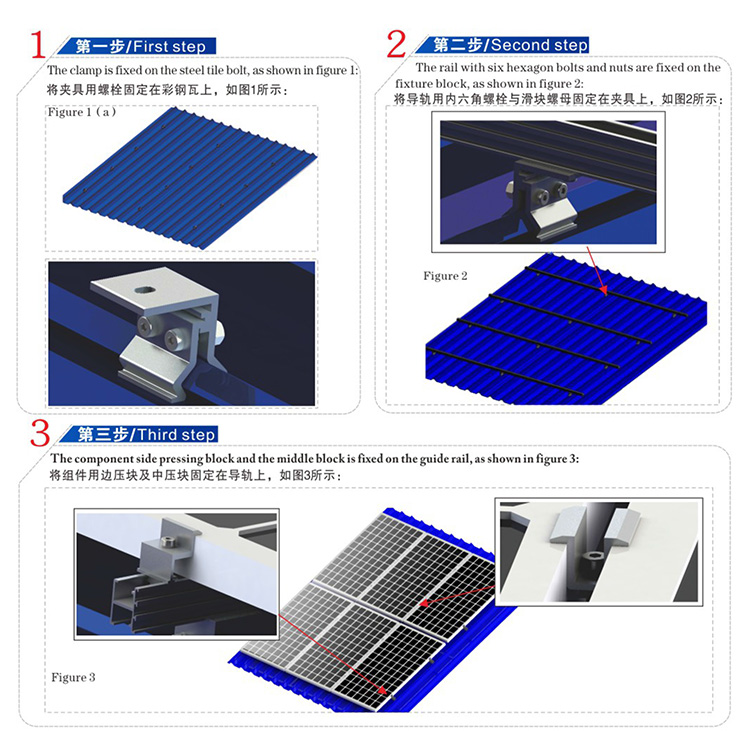 1 第一步/First step

The clamp is fixed on the steel tile bolt, as shown in figure 1:
将夹具用螺栓固定在彩钢瓦上，如图1所示：

Figure 1（a）

2 第二步/Second step

The rail with six hexagon bolts and nuts are fixed on the fixture block, as shown in figure 2:
将导轨用内六角螺栓与滑块螺母固定在夹具上，如图2所示：

Figure 2

3 第三步/Third step

The component side pressing block and the middle block is fixed on the guide rail, as shown in figure 3:
将组件用边压块及中压块固定在导轨上，如图3所示：

Figure 3