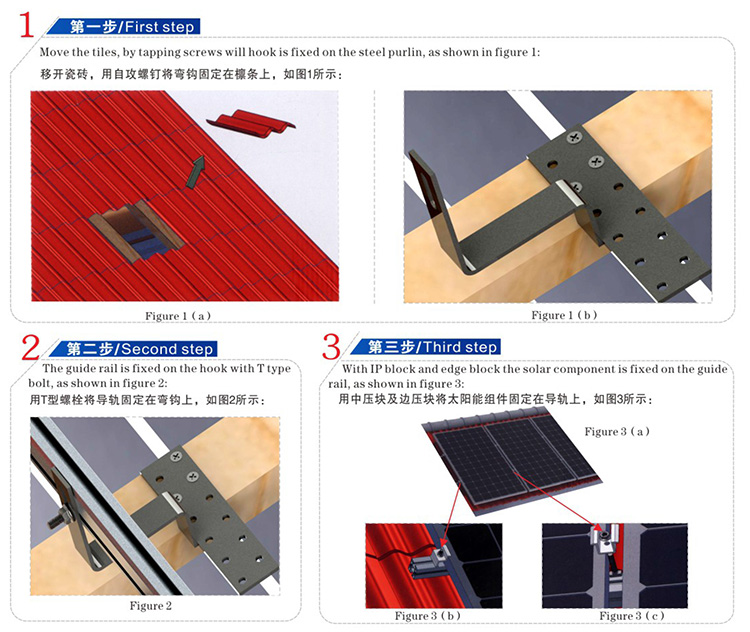 1 第一步/First step

Move the tiles, by tapping screws will hook is fixed on the steel purlin, as shown in figure 1:

移开瓷砖，用自攻螺钉将弯钩固定在檩条上，如图1所示：

Figure 1（a）

Figure 1（b）

2 第二步/Second step

The guide rail is fixed on the hook with T type bolt, as shown in figure 2:

用T型螺栓将导轨固定在弯钩上，如图2所示：

Figure 2

3 第三步/Third step

With IP block and edge block the solar component is fixed on the guide rail, as shown in figure 3:

用中压块及边压块将太阳能组件固定在导轨上，如图3所示：

Figure 3（a）

Figure 3（b）

Figure 3（c）