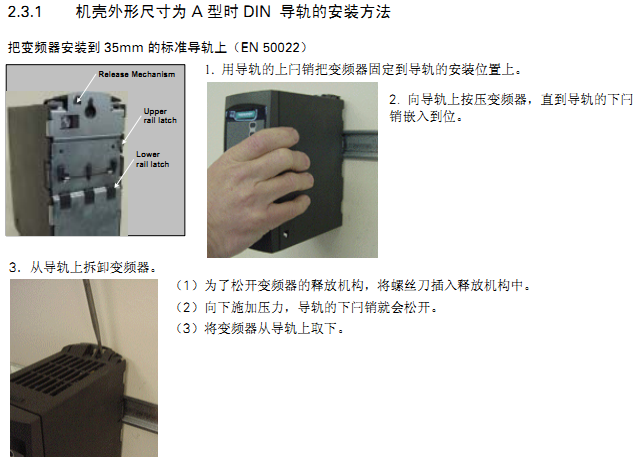 2.3.1　机壳外形尺寸为 A 型时 DIN 导轨的安装方法

把变频器安装到 35mm 的标准导轨上（EN 50022）

Release Mechanism

Upper rail latch

Lower rail latch

1. 用导轨的上闩销把变频器固定到导轨的安装位置上。

2. 向导轨上按压变频器，直到导轨的下闩销嵌入到位。

3. 从导轨上拆卸变频器。

（1）为了松开变频器的释放机构，将螺丝刀插入释放机构中。

（2）向下施加压力，导轨的下闩销就会松开。

（3）将变频器从导轨上取下。