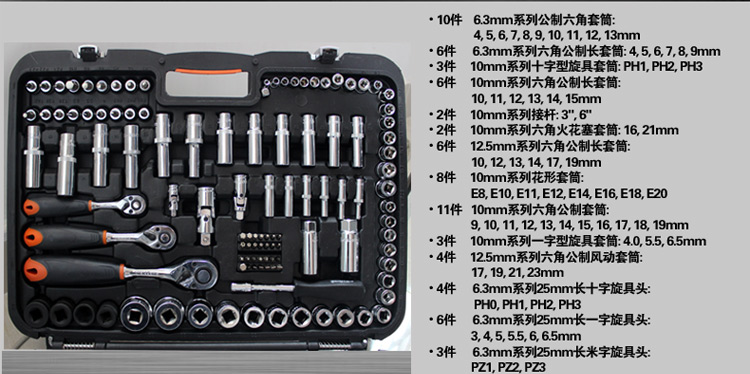 • 10件 6.3mm系列公制六角套筒:
4, 5, 6, 7, 8, 9, 10, 11, 12, 13mm
• 6件 6.3mm系列六角公制长套筒: 4, 5, 6, 7, 8, 9mm
• 3件 10mm系列十字型旋具套筒: PH1, PH2, PH3
• 6件 10mm系列六角公制长套筒:
10, 11, 12, 13, 14, 15mm
• 2件 10mm系列接杆: 3", 6"
• 2件 10mm系列六角火花塞套筒: 16, 21mm
• 6件 12.5mm系列六角公制长套筒:
10, 12, 13, 14, 17, 19mm
• 8件 10mm系列花形套筒:
E8, E10, E11, E12, E14, E16, E18, E20
• 11件 10mm系列六角公制套筒:
9, 10, 11, 12, 13, 14, 15, 16, 17, 18, 19mm
• 3件 10mm系列一字型旋具套筒: 4.0, 5.5, 6.5mm
• 4件 12.5mm系列六角公制风动套筒:
17, 19, 21, 23mm
• 4件 6.3mm系列25mm长十字旋具头:
PH0, PH1, PH2, PH3
• 6件 6.3mm系列25mm长一字旋具头:
3, 4, 5, 5.5, 6, 6.5mm
• 3件 6.3mm系列25mm长米字旋具头:
PZ1, PZ2, PZ3