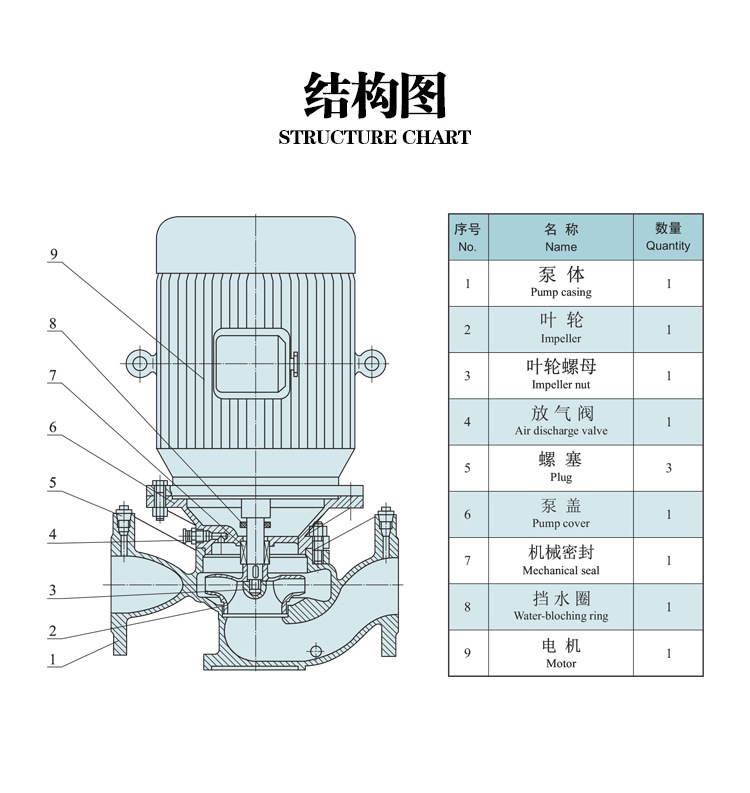 结构图
STRUCTURE CHART

9
8
7
6
5
4
3
2
1

| 序号 No. | 名 称 Name | 数量 Quantity |
|---|---|---|
| 1 | 泵 体 Pump casing | 1 |
| 2 | 叶 轮 Impeller | 1 |
| 3 | 叶轮螺母 Impeller nut | 1 |
| 4 | 放 气 阀 Air discharge valve | 1 |
| 5 | 螺 塞 Plug | 3 |
| 6 | 泵 盖 Pump cover | 1 |
| 7 | 机械密封 Mechanical seal | 1 |
| 8 | 挡 水 圈 Water-bloching ring | 1 |
| 9 | 电 机 Motor | 1 |