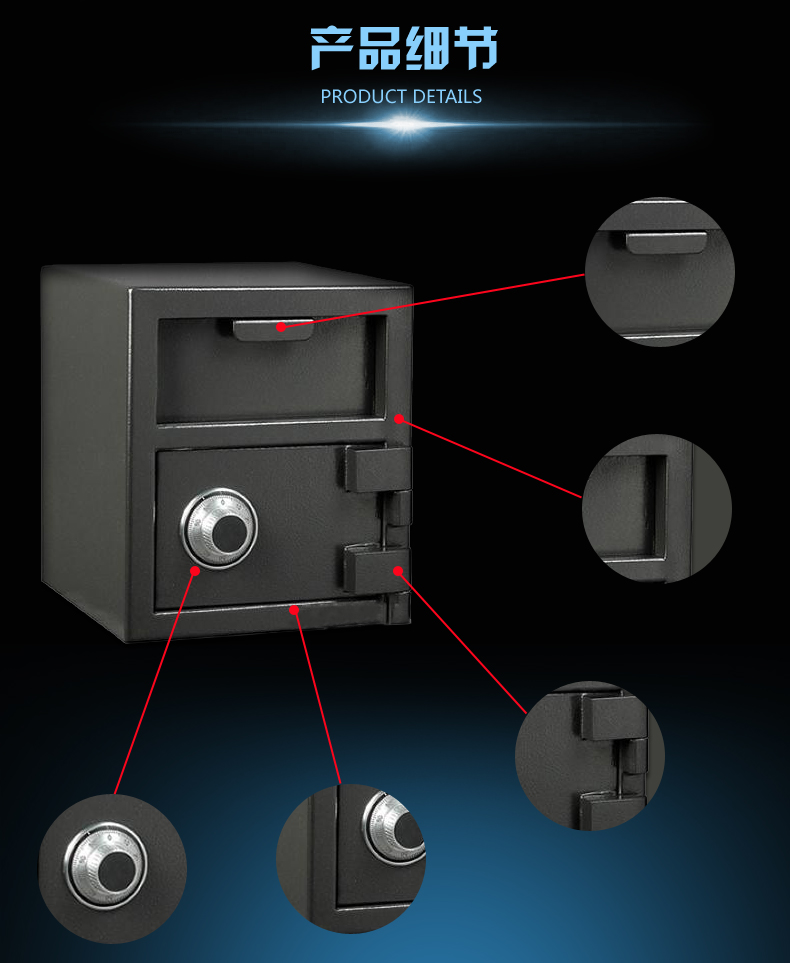 产品细节

PRODUCT DETAILS