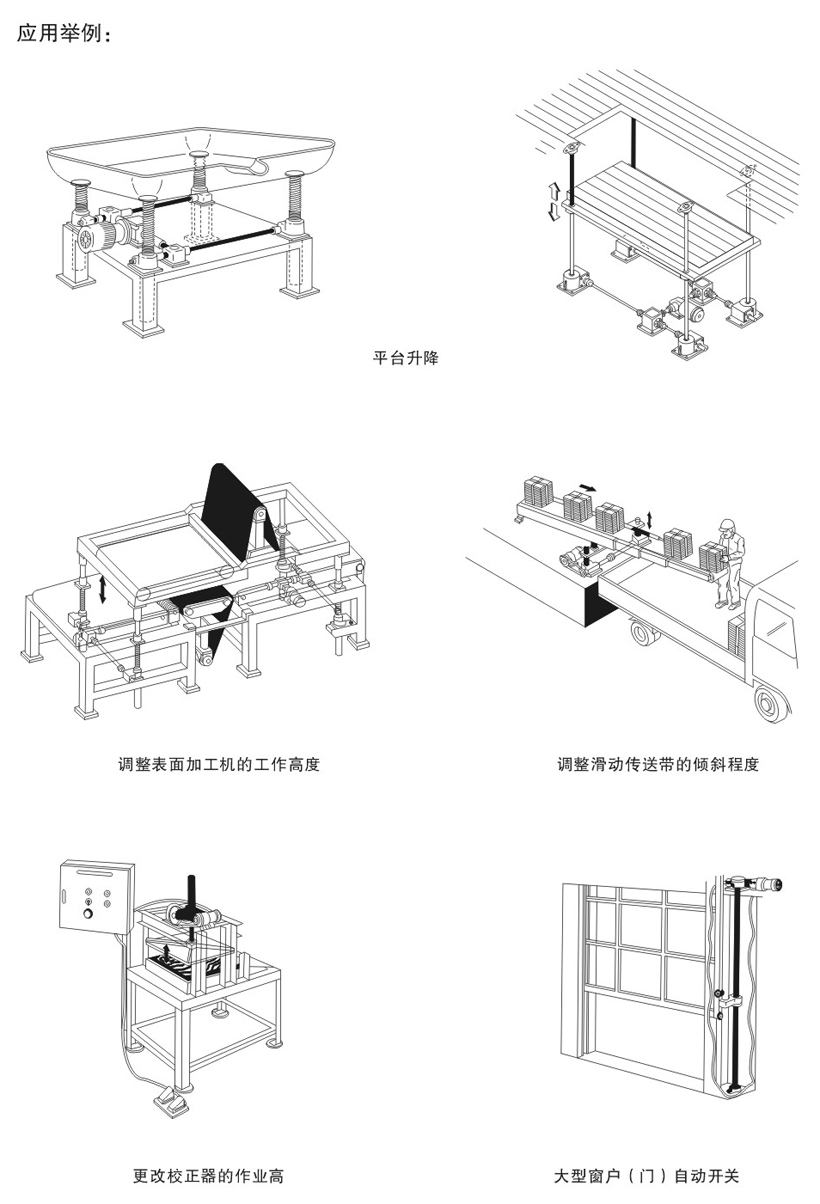 应用举例：

平台升降

调整表面加工机的工作高度

调整滑动传送带的倾斜程度

更改校正器的作业高

大型窗户（门）自动开关