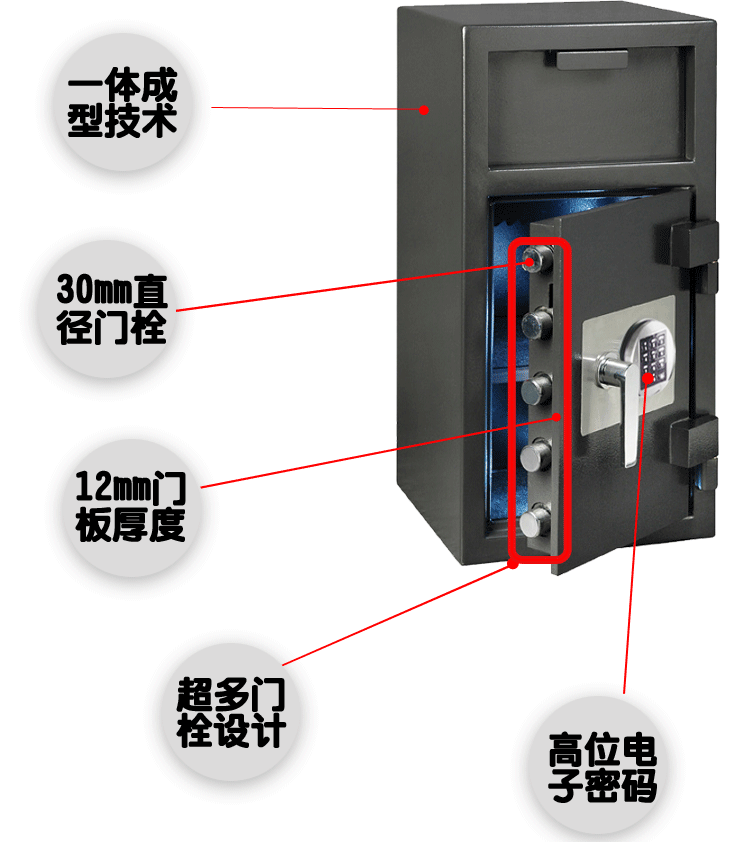 一体成型技术

30mm直径门栓

12mm门板厚度

超多门栓设计

高位电子密码