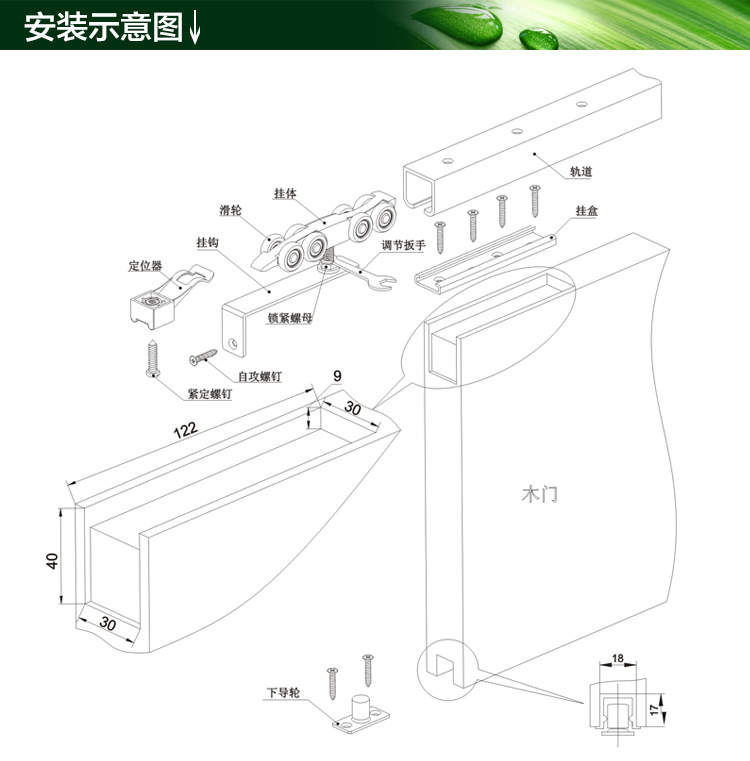 安装示意图↓

轨道
挂体
滑轮
挂盒
挂钩
调节扳手
定位器
锁紧螺母
自攻螺钉
紧定螺钉

9
30
122
40
30

木门

下导轮

18
17