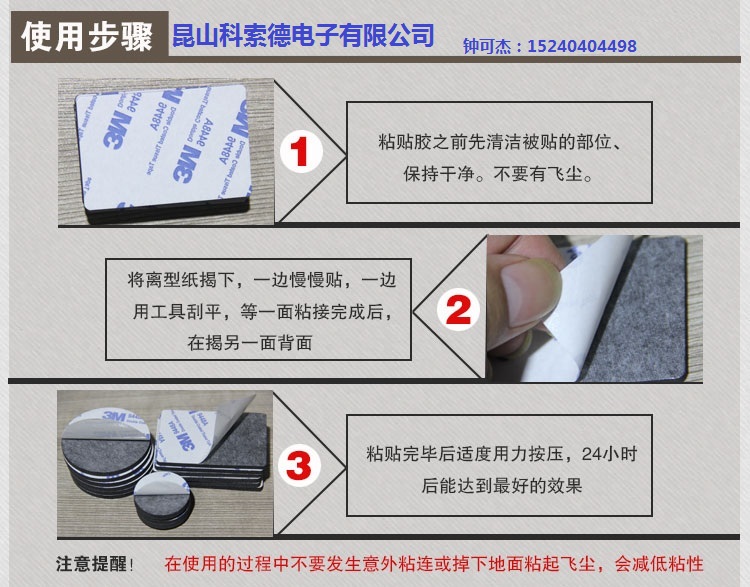 使用步骤 昆山科索德电子有限公司 钟可杰：15240404498

3M 9448A Double Coated Tissue Tape

1

粘贴胶之前先清洁被贴的部位、保持干净。不要有飞尘。

将离型纸揭下，一边慢慢贴，一边用工具刮平，等一面粘接完成后，在揭另一面背面

2

3M

3

粘贴完毕后适度用力按压，24小时后能达到最好的效果

注意提醒！ 在使用的过程中不要发生意外粘连或掉下地面粘起飞尘，会减低粘性