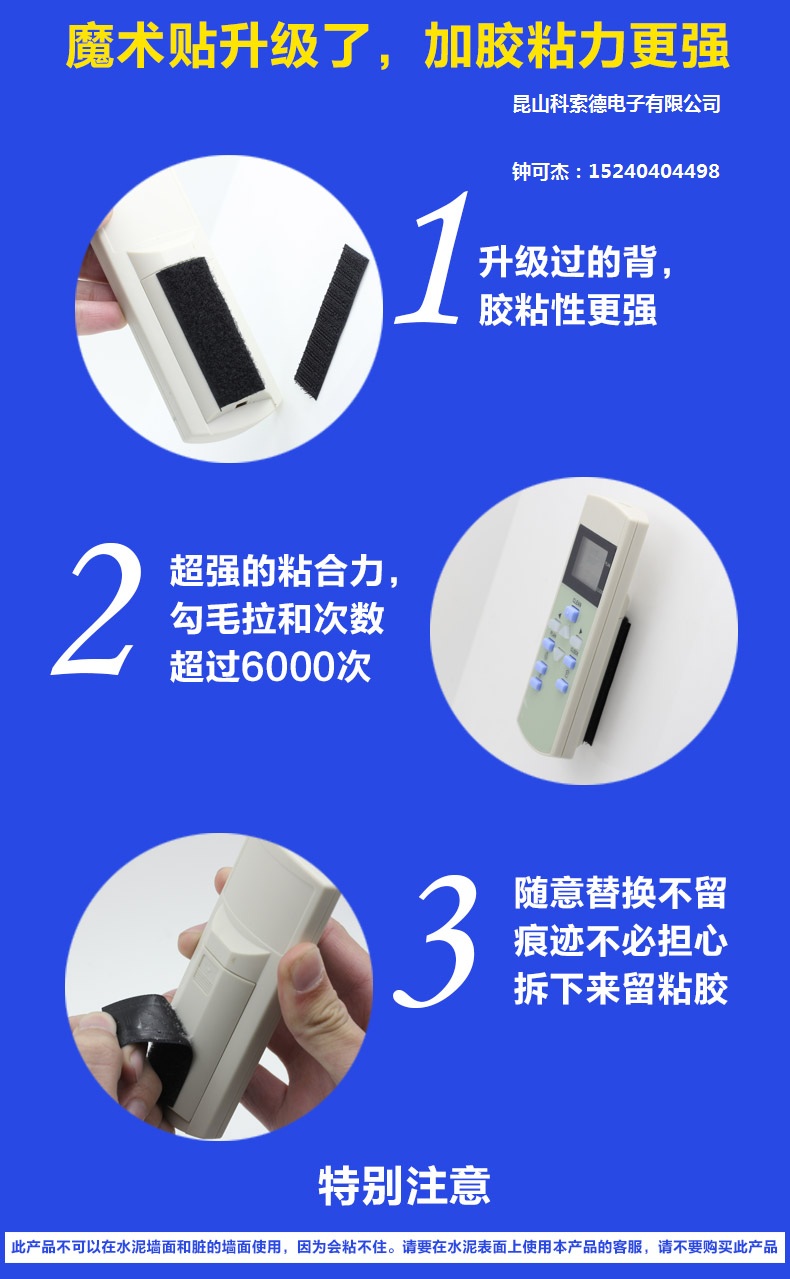 魔术贴升级了，加胶粘力更强

昆山科索德电子有限公司

钟可杰：15240404498

1 升级过的背，胶粘性更强

2 超强的粘合力，勾毛拉和次数超过6000次

3 随意替换不留痕迹不必担心拆下来留粘胶

特别注意

此产品不可以在水泥墙面和脏的墙面使用，因为会粘不住。请要在水泥表面上使用本产品的客服，请不要购买此产品