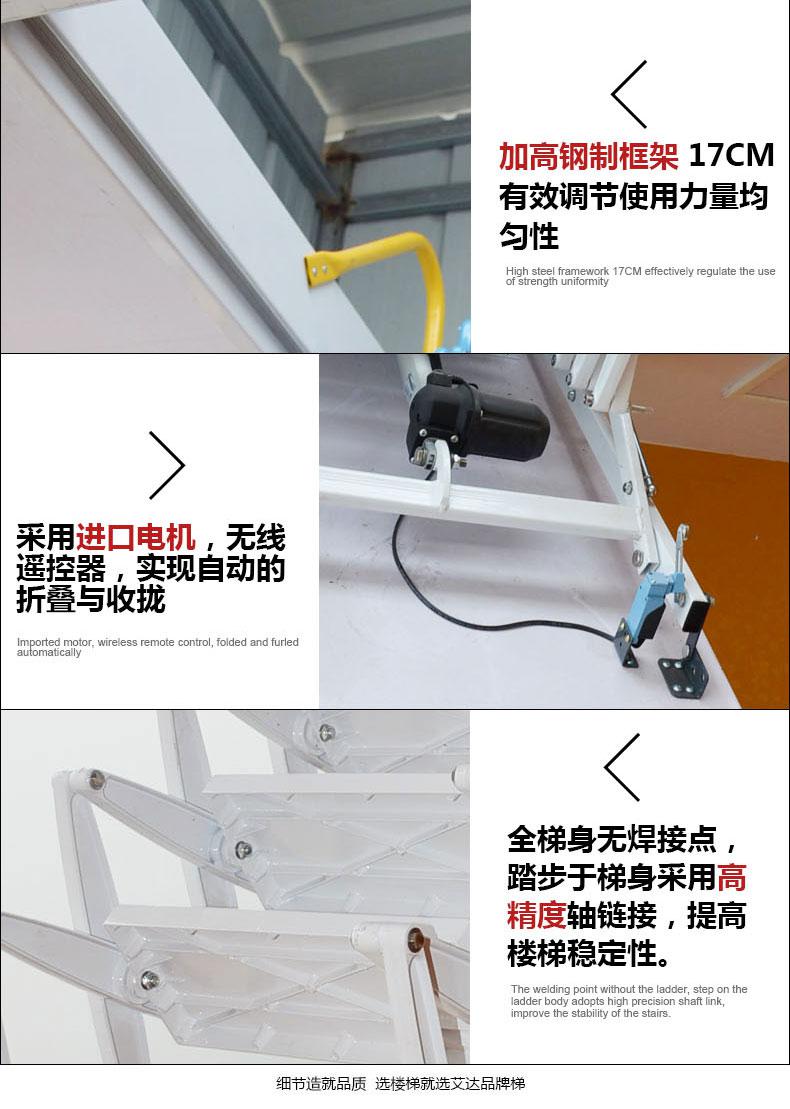 加高钢制框架 17CM 有效调节使用力量均匀性

High steel framework 17CM effectively regulate the use of strength uniformity

采用进口电机，无线遥控器，实现自动的折叠与收拢

Imported motor, wireless remote control, folded and furled automatically

全梯身无焊接点，踏步于梯身采用高精度轴链接，提高楼梯稳定性。

The welding point without the ladder, step on the ladder body adopts high precision shaft link, improve the stability of the stairs.

细节造就品质 选楼梯就选艾达品牌梯