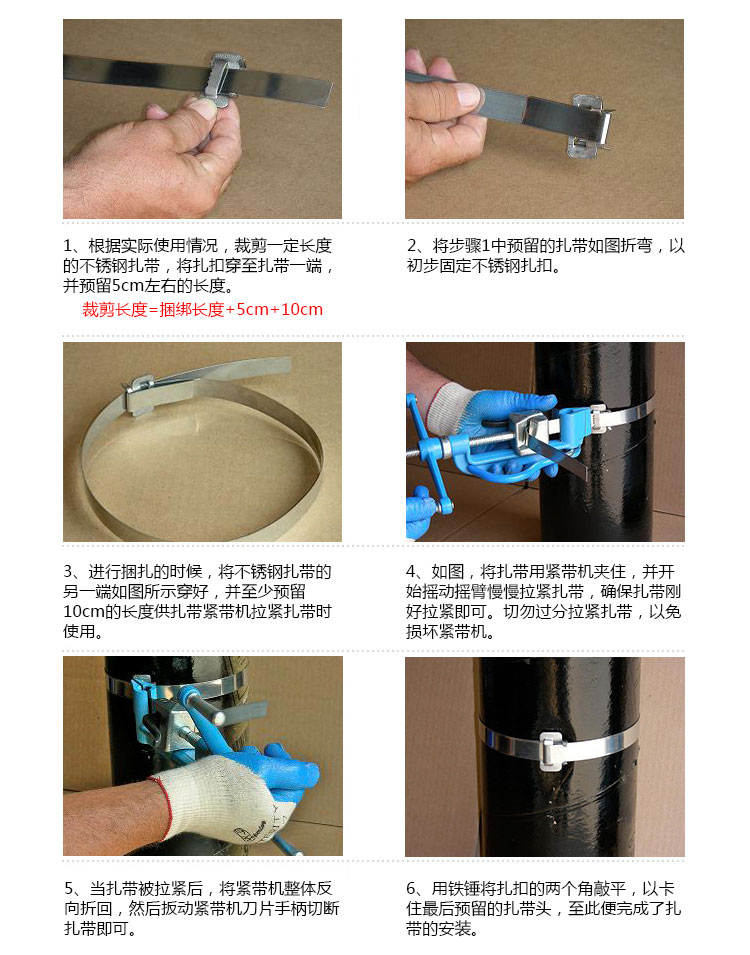 1、根据实际使用情况，裁剪一定长度的不锈钢扎带，将扎扣穿至扎带一端，并预留5cm左右的长度。

裁剪长度=捆绑长度+5cm+10cm

2、将步骤1中预留的扎带如图折弯，以初步固定不锈钢扎扣。

3、进行捆扎的时候，将不锈钢扎带的另一端如图所示穿好，并至少预留10cm的长度供扎带紧带机拉紧扎带时使用。

4、如图，将扎带用紧带机夹住，并开始摇动摇臂慢慢拉紧扎带，确保扎带刚好拉紧即可。切勿过分拉紧扎带，以免损坏紧带机。

5、当扎带被拉紧后，将紧带机整体反向折回，然后扳动紧带机刀片手柄切断扎带即可。

6、用铁锤将扎扣的两个角敲平，以卡住最后预留的扎带头，至此便完成了扎带的安装。