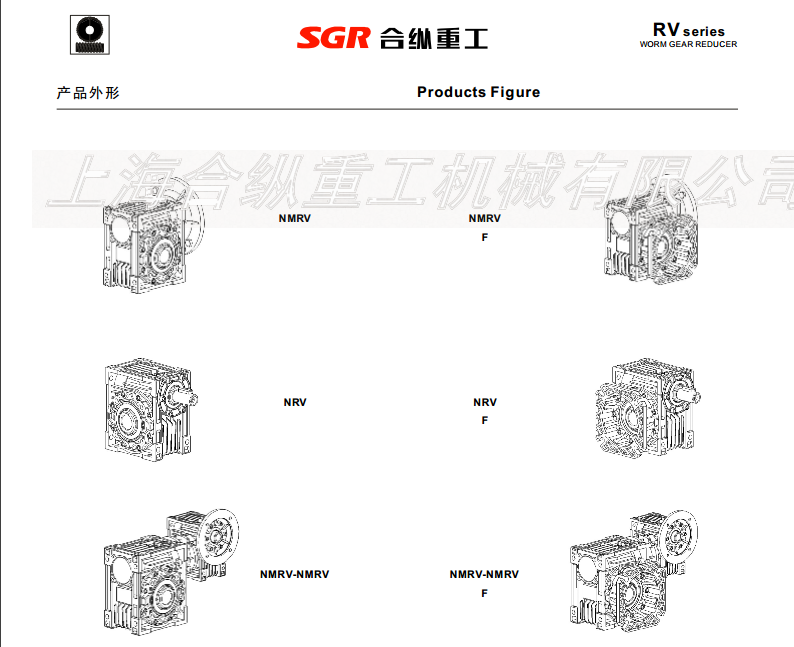 SGR 合纵重工

RV series
WORM GEAR REDUCER

产品外形

Products Figure

上海合纵重工机械有限公司

NMRV

NMRV
F

NRV

NRV
F

NMRV-NMRV

NMRV-NMRV
F