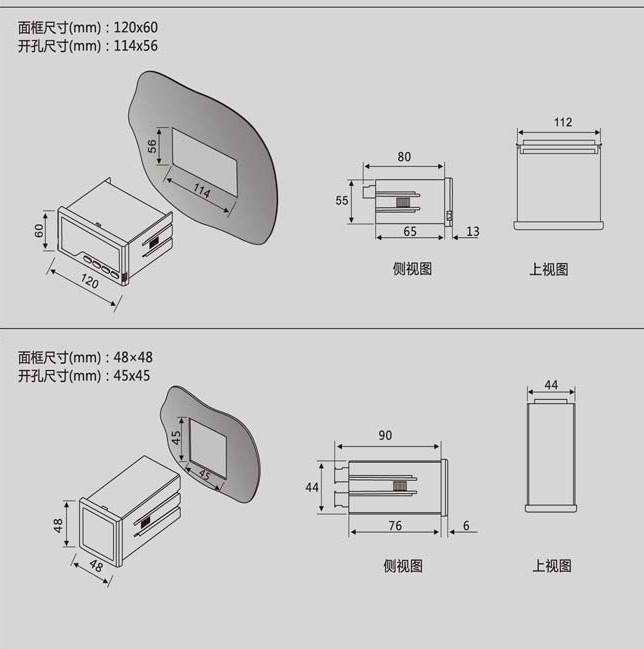 面框尺寸(mm) : 120x60
开孔尺寸(mm) : 114x56

56
114
60
120

80
55
65
13
侧视图

112
上视图

面框尺寸(mm) : 48×48
开孔尺寸(mm) : 45x45

45
45
48
48

90
44
76
6
侧视图

44
上视图