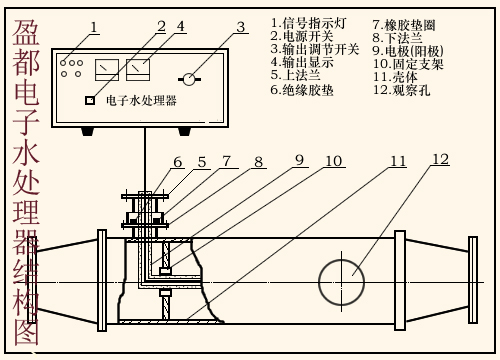 盈都电子水处理器结构图

1 2 4 3

电子水处理器

1.信号指示灯
2.电源开关
3.输出调节开关
4.输出显示
5.上法兰
6.绝缘胶垫
7.橡胶垫圈
8.下法兰
9.电极(阳极)
10.固定支架
11.壳体
12.观察孔

6 5 7 8 9 10 11 12