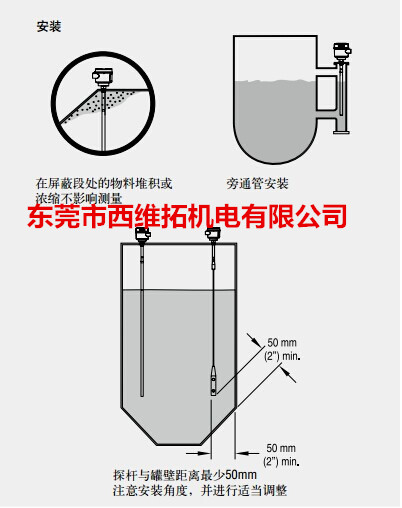 安装

在屏蔽段处的物料堆积或浓缩不影响测量

旁通管安装

东莞市西维拓机电有限公司

50 mm
(2") min.

50 mm
(2") min.

探杆与罐壁距离最少50mm
注意安装角度，并进行适当调整